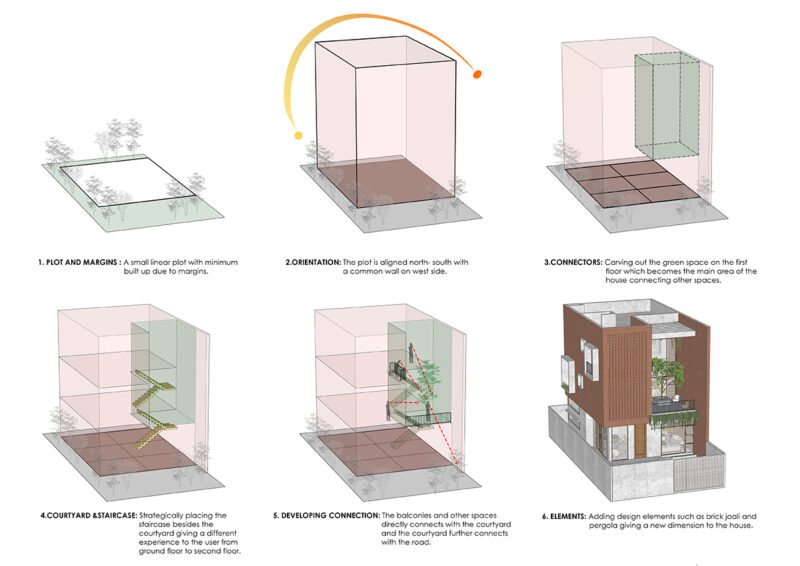 1. PLOT AND MARGINS : A small linear plot with minimum built up due to margins.

2.ORIENTATION: The plot is aligned north- south with a common wall on west side.

3.CONNECTORS: Carving out the green space on the first floor which becomes the main area of the house connecting other spaces.

4.COURTYARD &STAIRCASE: Strategically placing the staircase besides the courtyard giving a different experience to the user from ground floor to second floor.

5. DEVELOPING CONNECTION: The balconies and other spaces directly connects with the courtyard and the courtyard further connects with the road.

6. ELEMENTS: Adding design elements such as brick jaali and pergola giving a new dimension to the house.