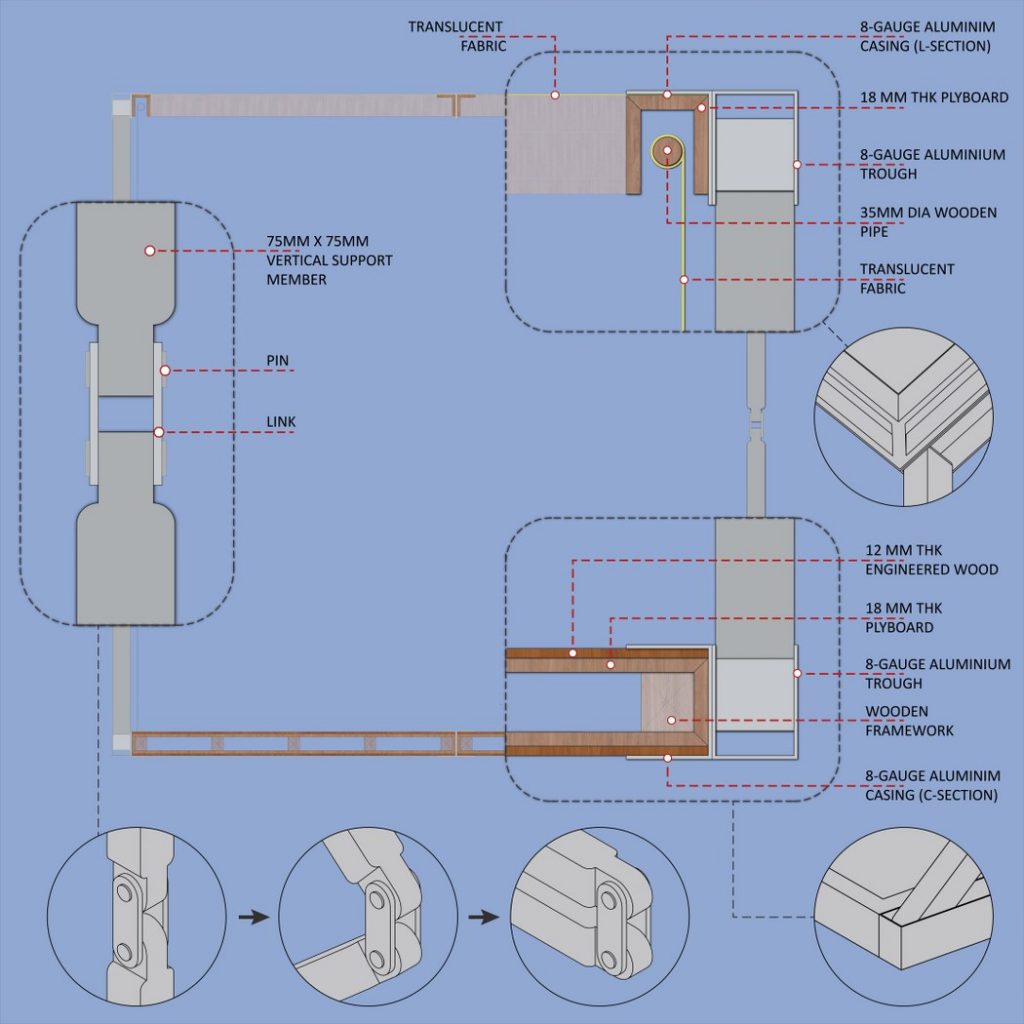 TRANSLUCENT FABRIC

8-GAUGE ALUMINIM CASING (L-SECTION)

18 MM THK PLYBOARD

8-GAUGE ALUMINIUM TROUGH

35MM DIA WOODEN PIPE

TRANSLUCENT FABRIC

75MM X 75MM VERTICAL SUPPORT MEMBER

PIN

LINK

12 MM THK ENGINEERED WOOD

18 MM THK PLYBOARD

8-GAUGE ALUMINIUM TROUGH

WOODEN FRAMEWORK

8-GAUGE ALUMINIM CASING (C-SECTION)