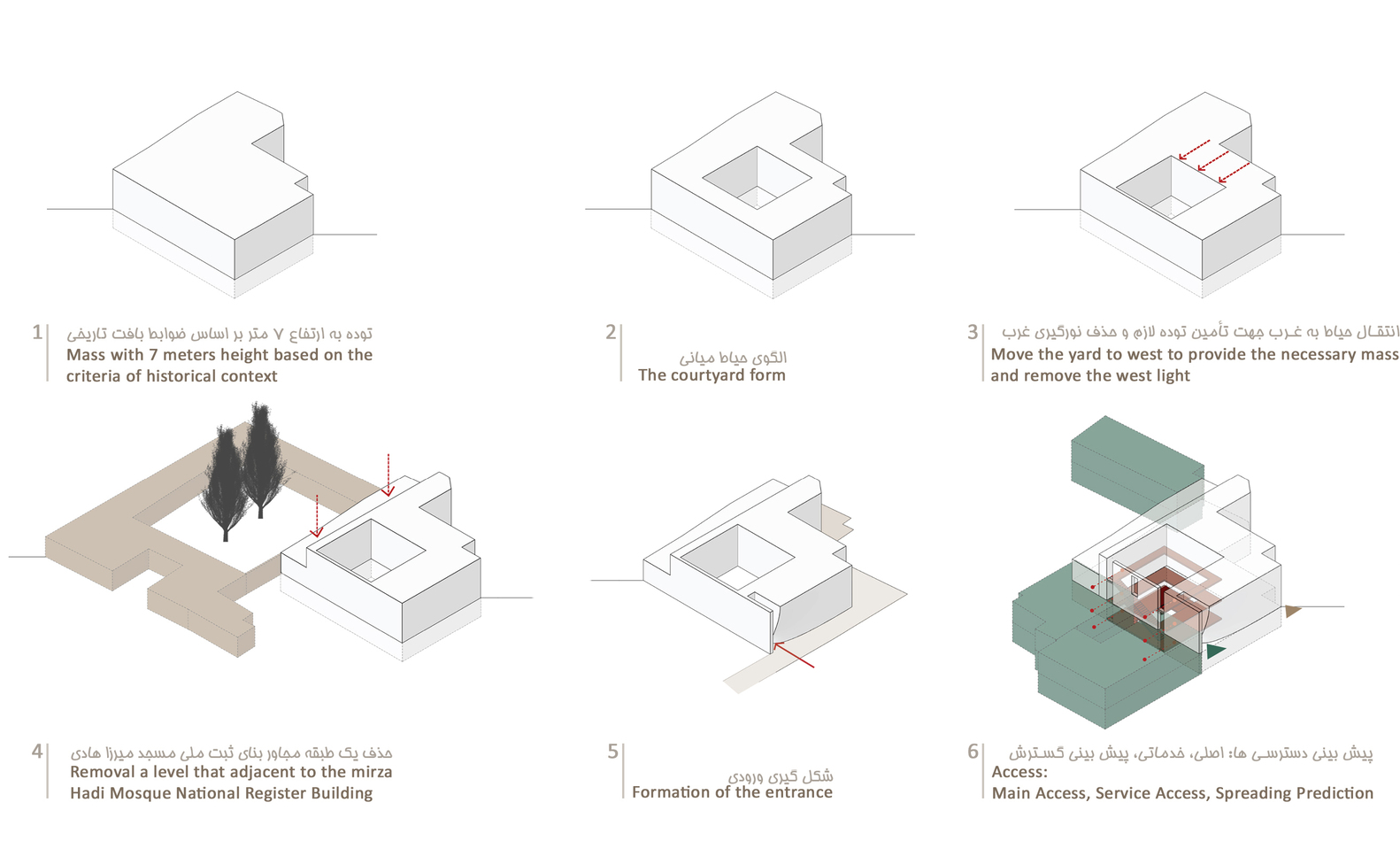 1
توده به ارتفاع ۷ متر بر اساس ضوابط بافت تاریخی
Mass with 7 meters height based on the criteria of historical context

2
الگوی حیاط میانی
The courtyard form

3
انتقال حیاط به غرب جهت تأمین توده لازم و حذف نورگیری غرب
Move the yard to west to provide the necessary mass and remove the west light

4
حذف یک طبقه مجاور بنای ثبت ملی مسجد میرزا هادی
Removal a level that adjacent to the mirza Hadi Mosque National Register Building

5
شکل گیری ورودی
Formation of the entrance

6
پیش بینی دسترسی ها: اصلی، خدماتی، پیش بینی گسترش
Access:
Main Access, Service Access, Spreading Prediction