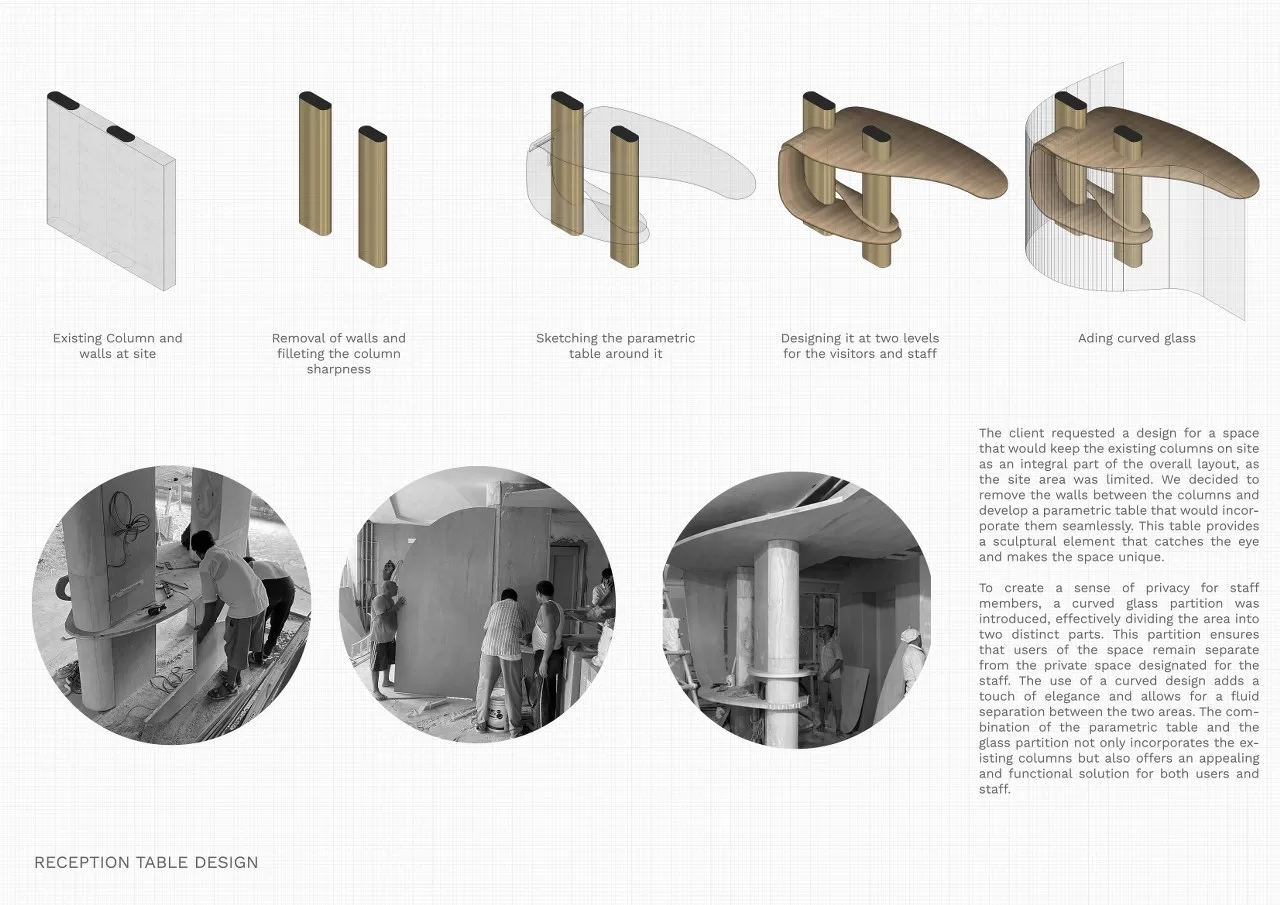 Existing Column and walls at site

Removal of walls and filleting the column sharpness

Sketching the parametric table around it

Designing it at two levels for the visitors and staff

Ading curved glass

The client requested a design for a space that would keep the existing columns on site as an integral part of the overall layout, as the site area was limited. We decided to remove the walls between the columns and develop a parametric table that would incorporate them seamlessly. This table provides a sculptural element that catches the eye and makes the space unique.

To create a sense of privacy for staff members, a curved glass partition was introduced, effectively dividing the area into two distinct parts. This partition ensures that users of the space remain separate from the private space designated for the staff. The use of a curved design adds a touch of elegance and allows for a fluid separation between the two areas. The combination of the parametric table and the glass partition not only incorporates the existing columns but also offers an appealing and functional solution for both users and staff.

RECEPTION TABLE DESIGN