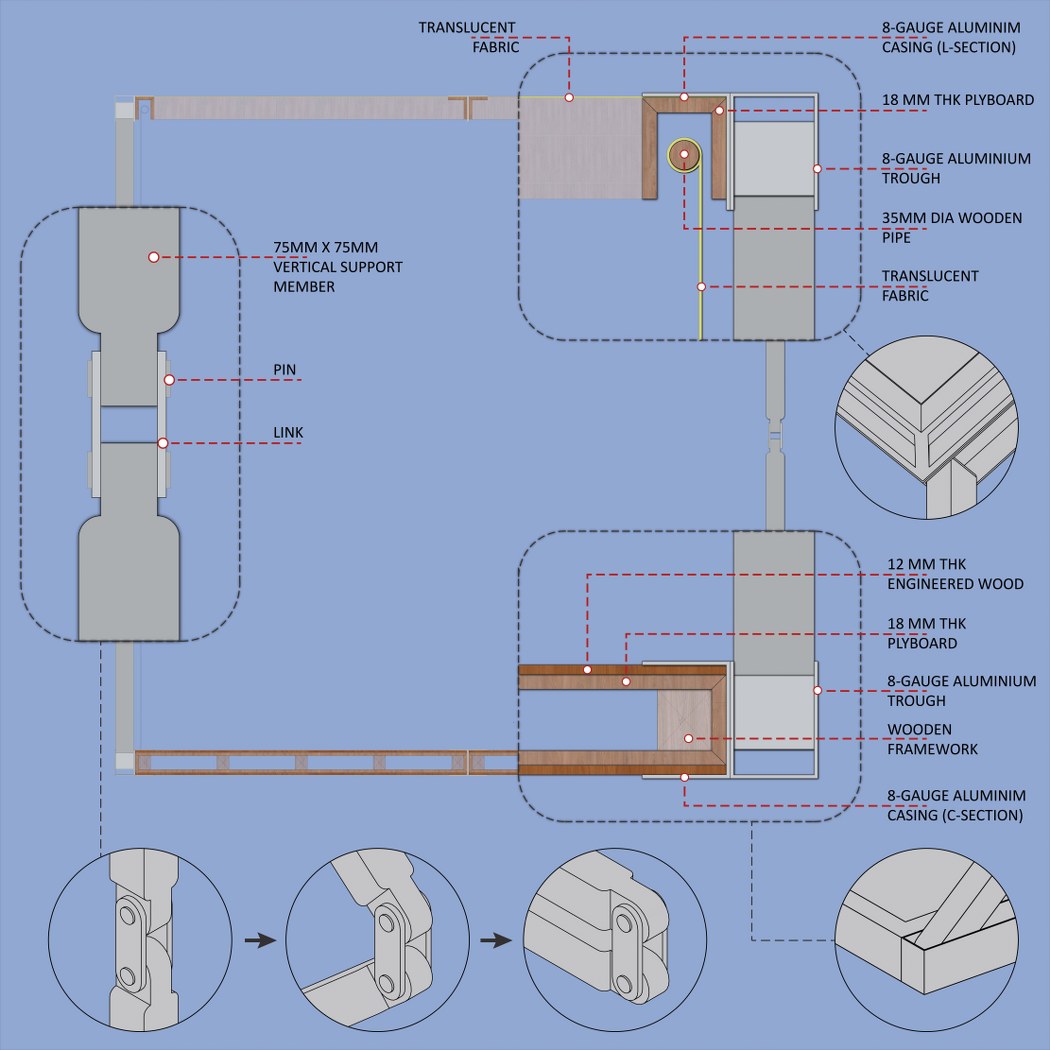 TRANSLUCENT FABRIC

8-GAUGE ALUMINIM CASING (L-SECTION)

18 MM THK PLYBOARD

8-GAUGE ALUMINIUM TROUGH

35MM DIA WOODEN PIPE

TRANSLUCENT FABRIC

75MM X 75MM VERTICAL SUPPORT MEMBER

PIN

LINK

12 MM THK ENGINEERED WOOD

18 MM THK PLYBOARD

8-GAUGE ALUMINIUM TROUGH

WOODEN FRAMEWORK

8-GAUGE ALUMINIM CASING (C-SECTION)