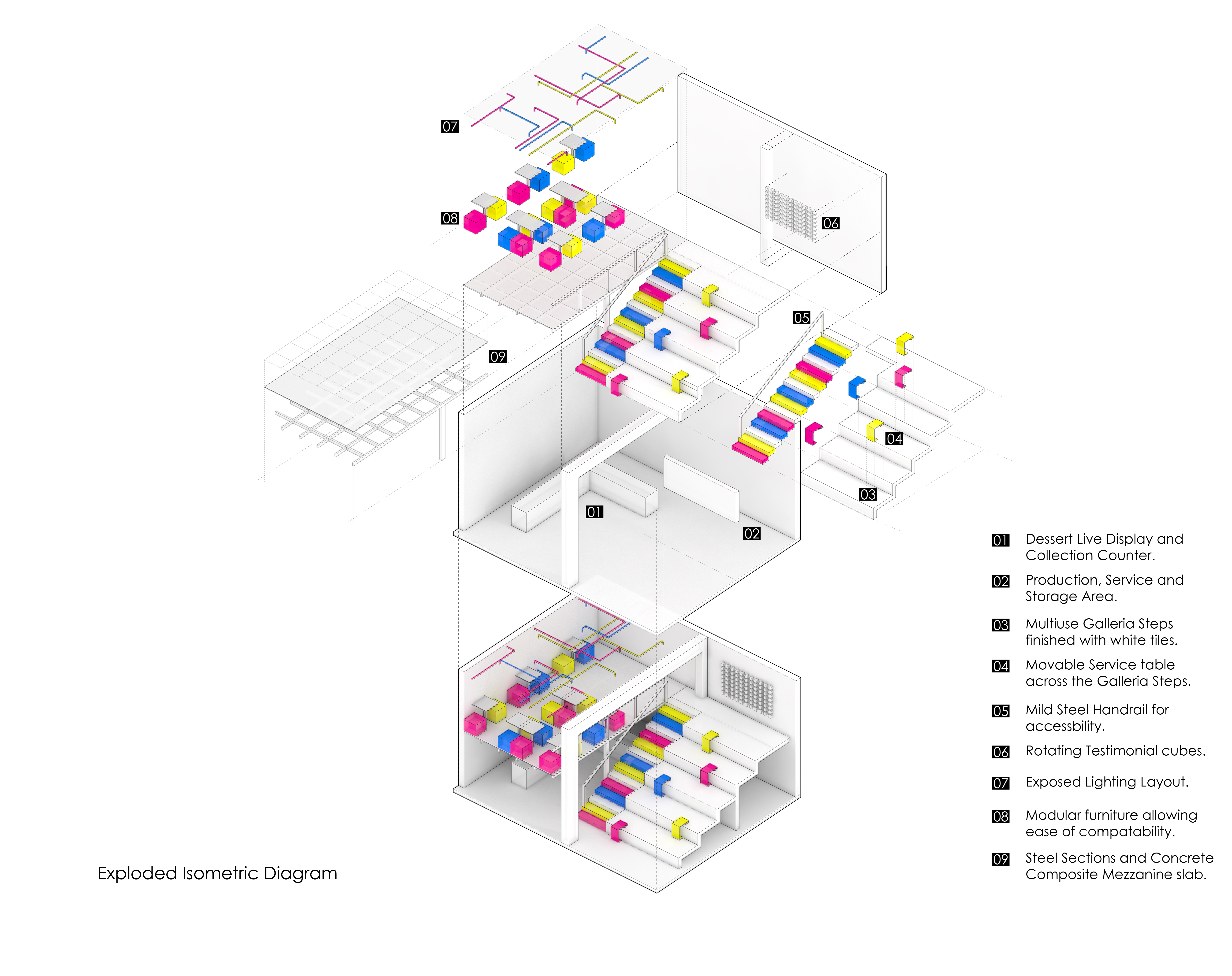 07

08

06

05

09

04

03

01

02

01 Dessert Live Display and Collection Counter.

02 Production, Service and Storage Area.

03 Multiuse Galleria Steps finished with white tiles.

04 Movable Service table across the Galleria Steps.

05 Mild Steel Handrail for accessbility.

06 Rotating Testimonial cubes.

07 Exposed Lighting Layout.

08 Modular furniture allowing ease of compatability.

09 Steel Sections and Concrete Composite Mezzanine slab.

Exploded Isometric Diagram